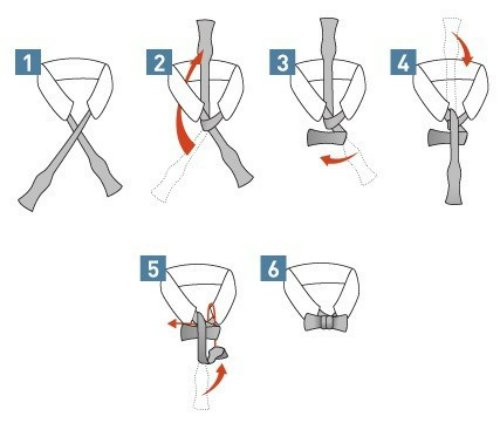 1
2
3
4
5
6